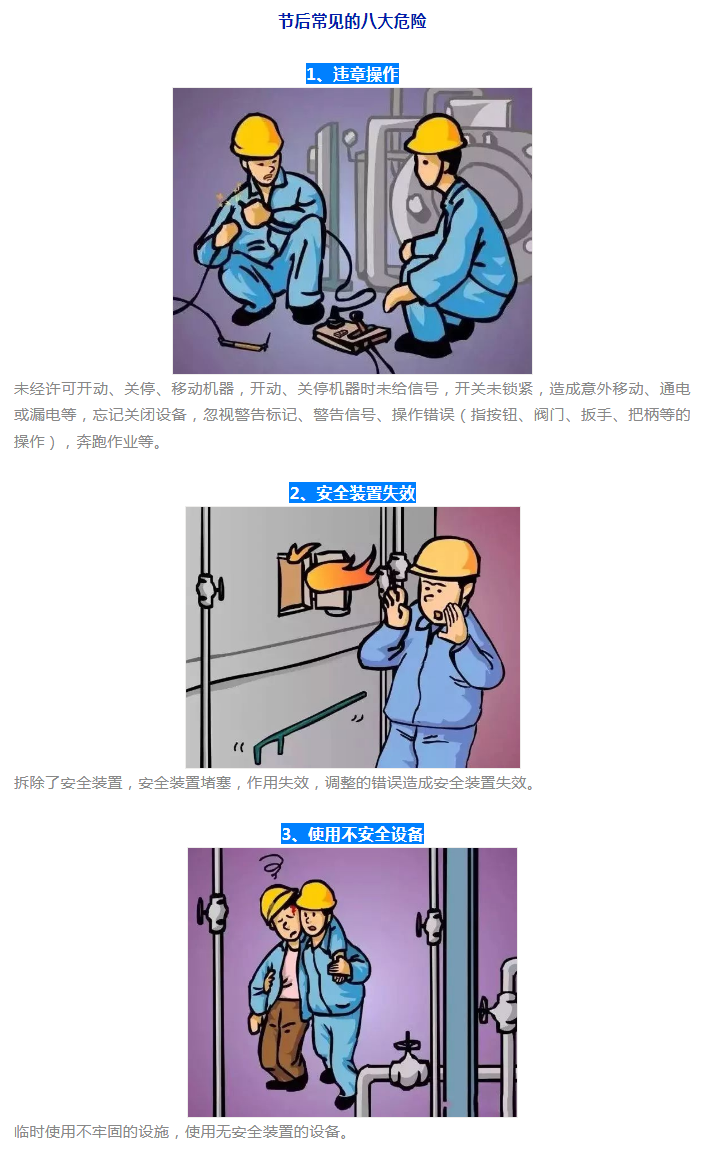 节后常见的八大危险

1、违章操作

未经许可开动、关停、移动机器，开动、关停机器时未给信号，开关未锁紧，造成意外移动、通电或漏电等，忘记关闭设备，忽视警告标记、警告信号、操作错误（指按钮、阀门、扳手、把柄等的操作），奔跑作业等。

2、安全装置失效

拆除了安全装置，安全装置堵塞，作用失效，调整的错误造成安全装置失效。

3、使用不安全设备

临时使用不牢固的设施，使用无安全装置的设备。